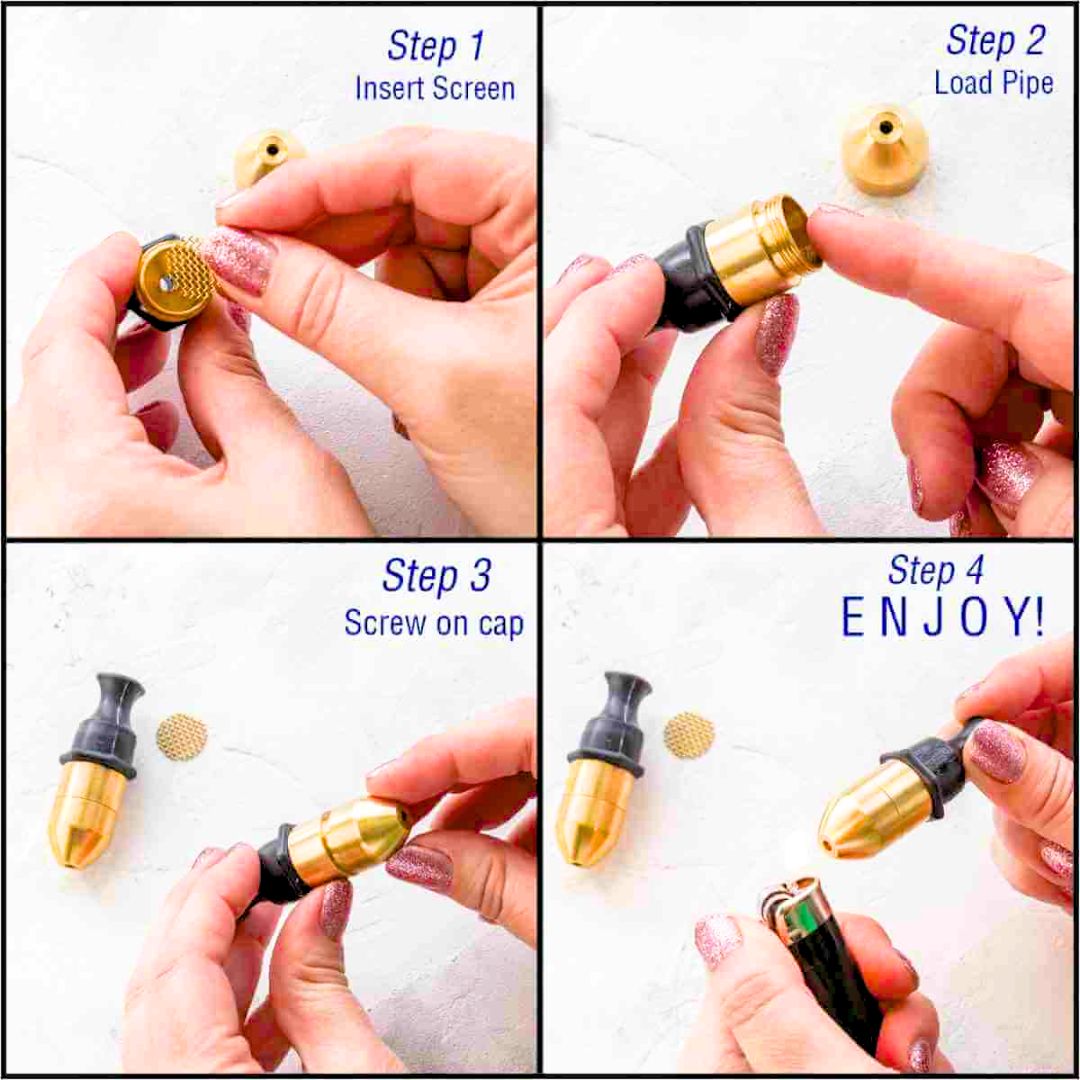 Step 1
Insert Screen

Step 2
Load Pipe

Step 3
Screw on cap

Step 4
ENJOY!