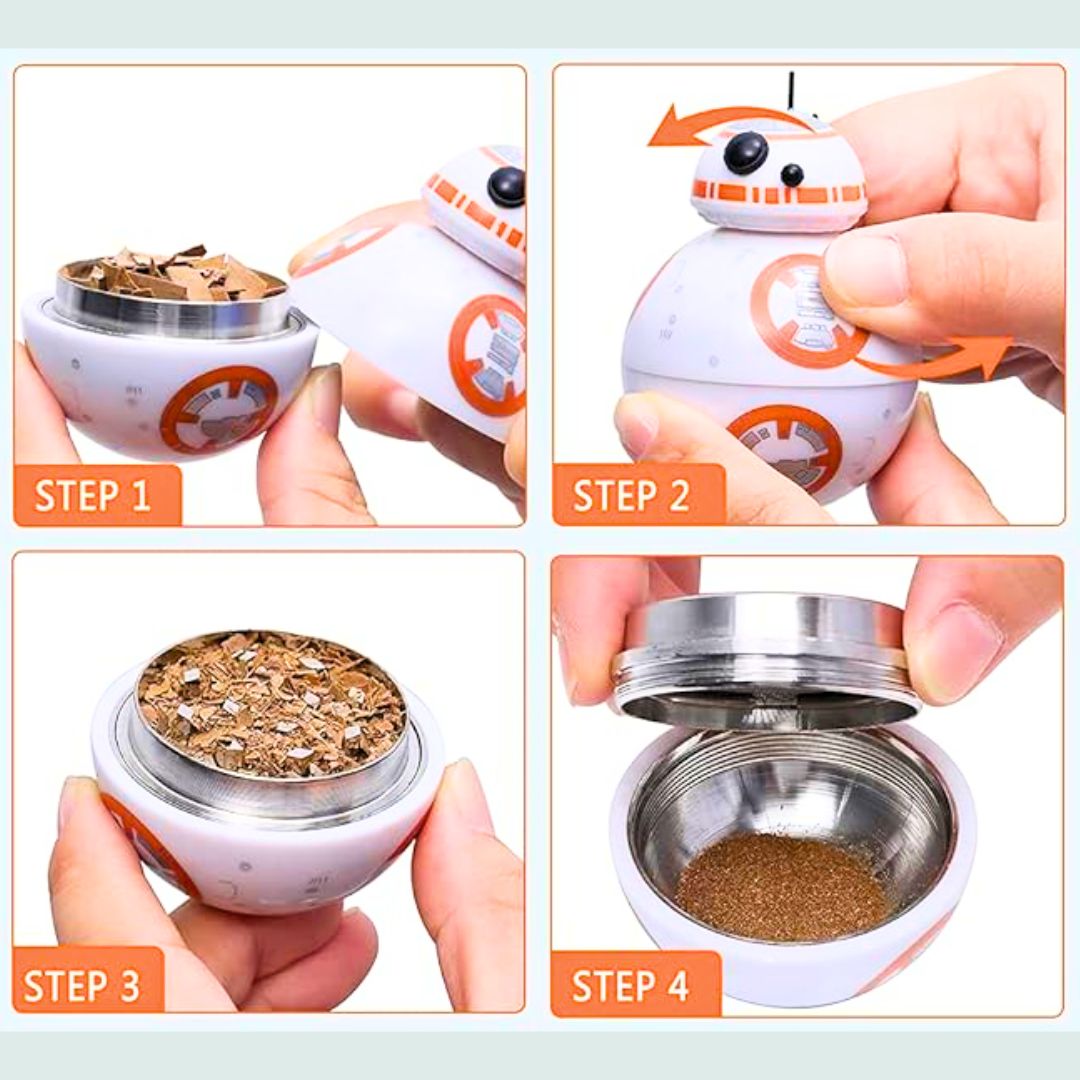 STEP 1

STEP 2

STEP 3

STEP 4